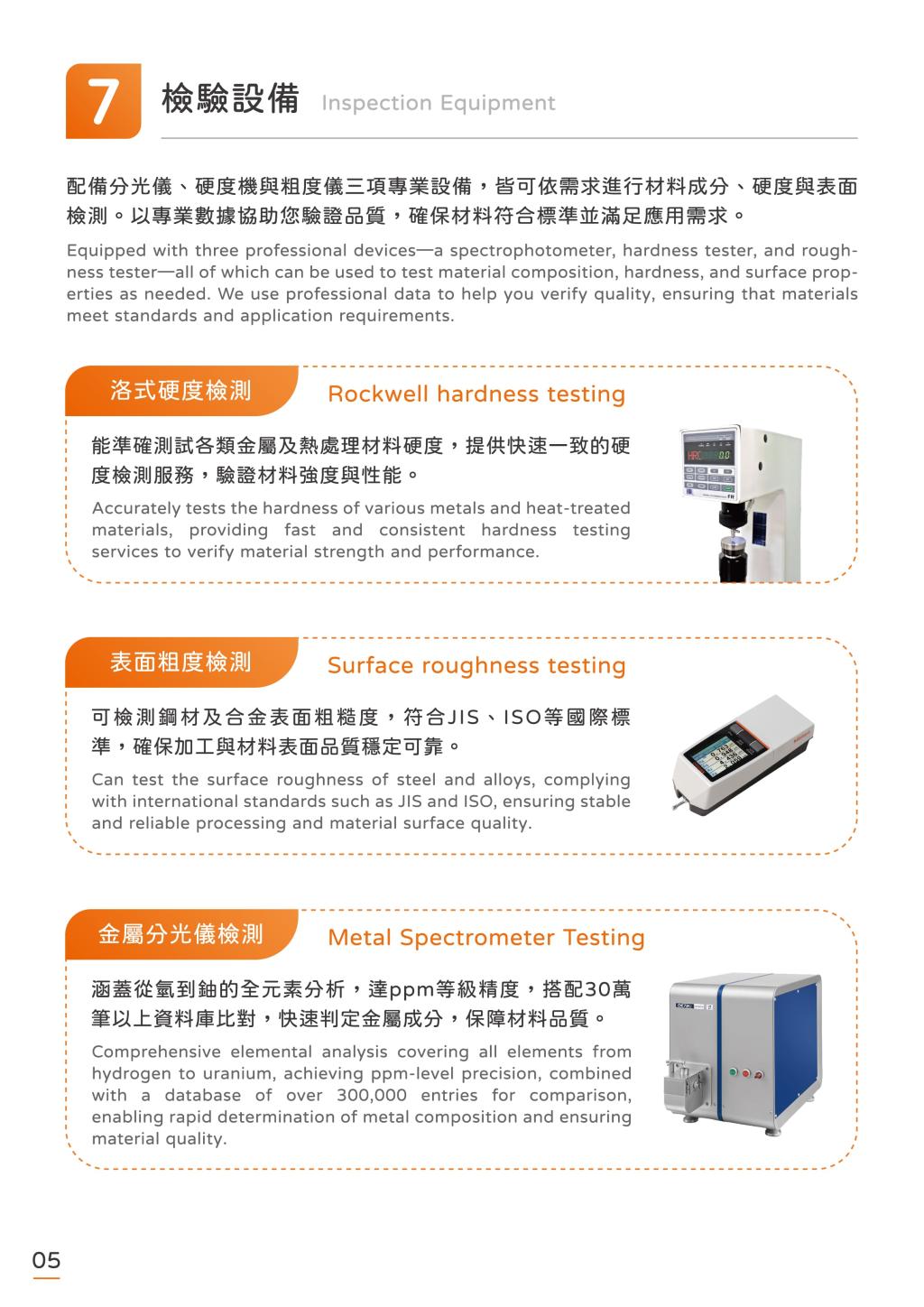 7 檢驗設備 Inspection Equipment

配備分光儀、硬度機與粗度儀三項專業設備，皆可依需求進行材料成分、硬度與表面檢測。以專業數據協助您驗證品質，確保材料符合標準並滿足應用需求。

Equipped with three professional devices—a spectrophotometer, hardness tester, and roughness tester—all of which can be used to test material composition, hardness, and surface properties as needed. We use professional data to help you verify quality, ensuring that materials meet standards and application requirements.

洛式硬度檢測 Rockwell hardness testing

能準確測試各類金屬及熱處理材料硬度，提供快速一致的硬度檢測服務，驗證材料強度與性能。

Accurately tests the hardness of various metals and heat-treated materials, providing fast and consistent hardness testing services to verify material strength and performance.

表面粗度檢測 Surface roughness testing

可檢測鋼材及合金表面粗糙度，符合JIS、ISO等國際標準，確保加工與材料表面品質穩定可靠。

Can test the surface roughness of steel and alloys, complying with international standards such as JIS and ISO, ensuring stable and reliable processing and material surface quality.

金屬分光儀檢測 Metal Spectrometer Testing

涵蓋從氫到鈾的全元素分析，達ppm等級精度，搭配30萬筆以上資料庫比對，快速判定金屬成分，保障材料品質。

Comprehensive elemental analysis covering all elements from hydrogen to uranium, achieving ppm-level precision, combined with a database of over 300,000 entries for comparison, enabling rapid determination of metal composition and ensuring material quality.

05